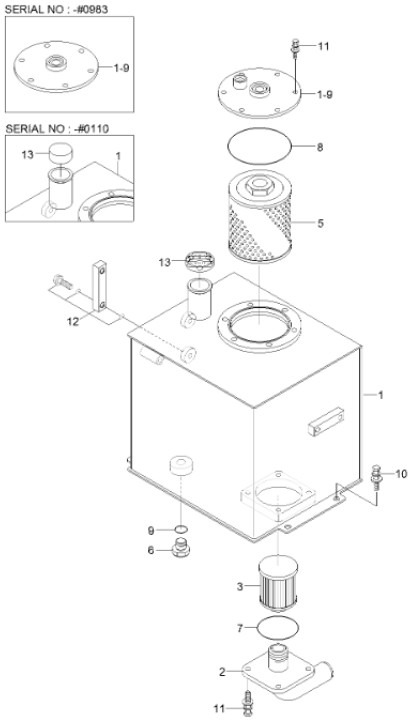 SERIAL NO : -#0983

1-9

SERIAL NO : -#0110

13

1

11

1-9

8

5

13

12

1

10

9

6

3

7

2

11