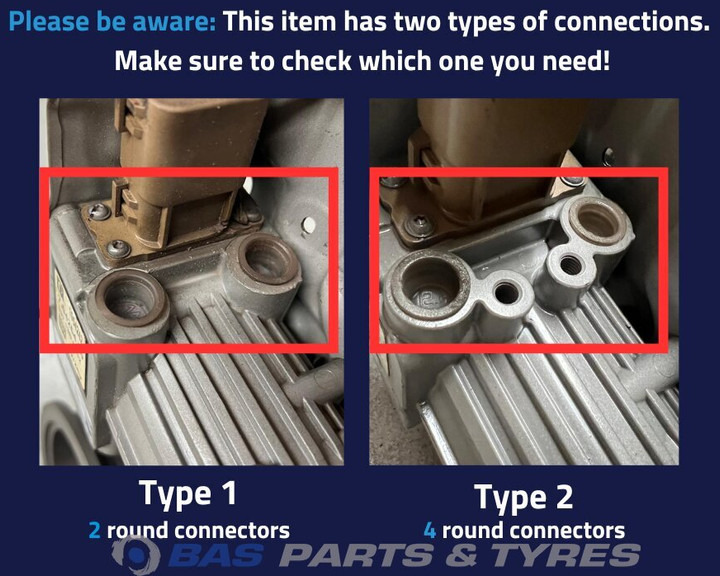 Please be aware: This item has two types of connections. Make sure to check which one you need!

Type 1
2 round connectors

Type 2
4 round connectors

BAS PARTS & TYRES