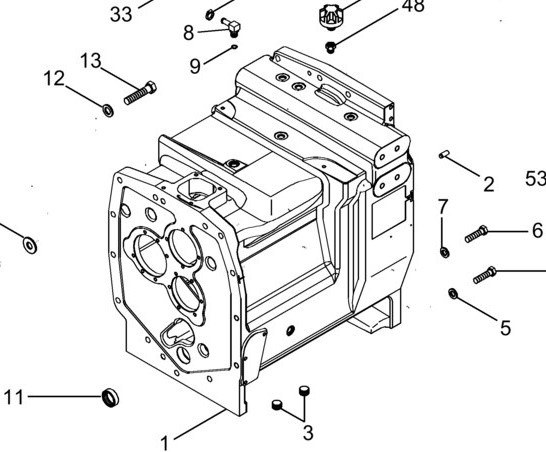 33
48
8
9
13
12
2
53
7
6
5
11
3
1