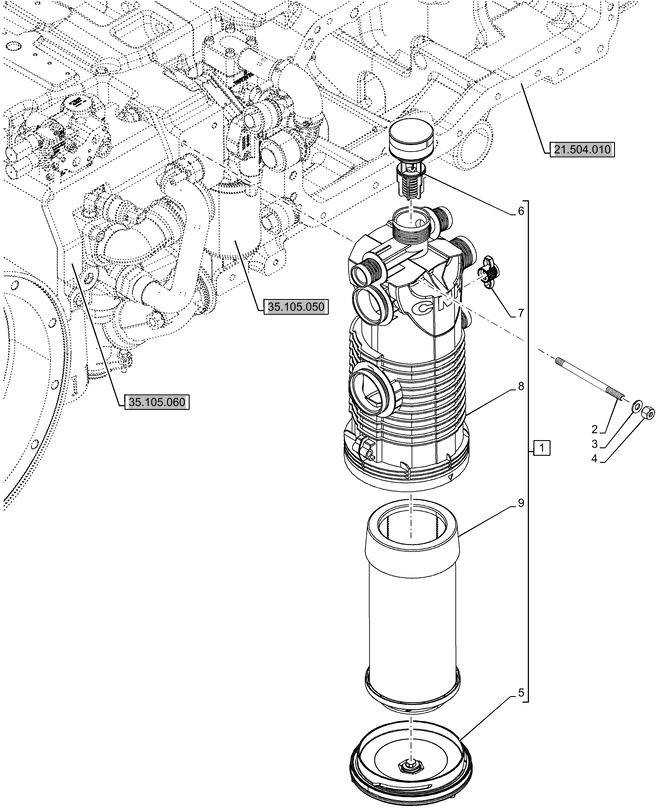 21.504.010

6

35.105.050

7

35.105.060

8

2
3
4

1

9

5