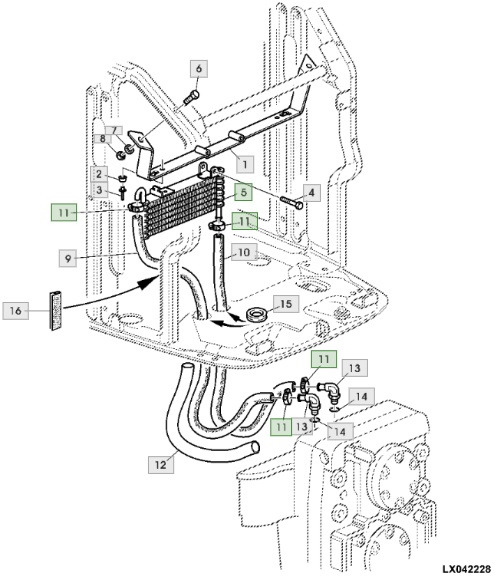 6
7
8
1
2
3
5
4
11
11
9
10
16
15
11
13
14
11
13
14
12
LX042228